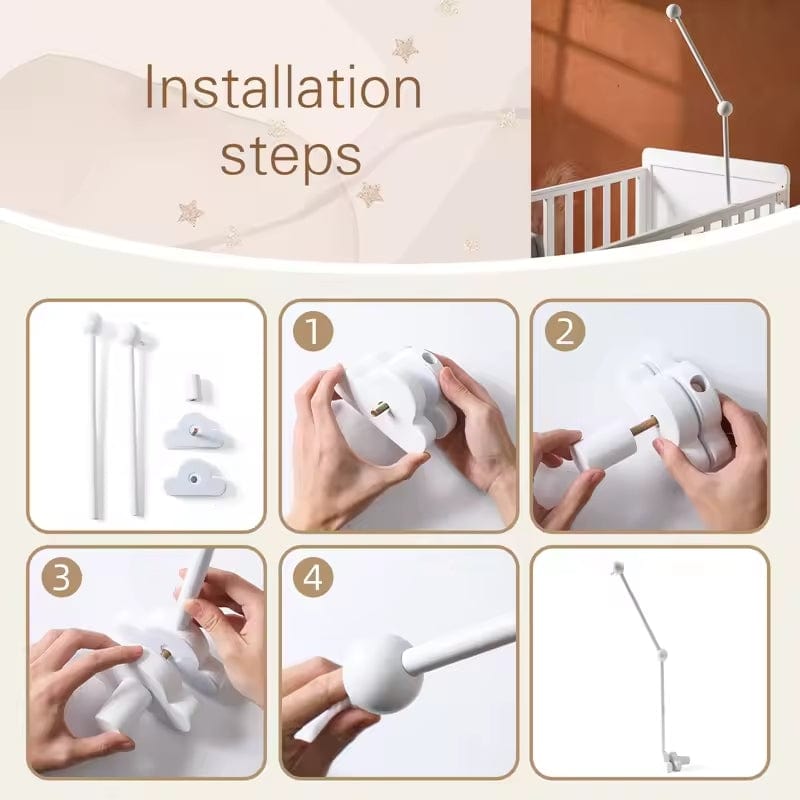 Installation steps

1

2

3

4