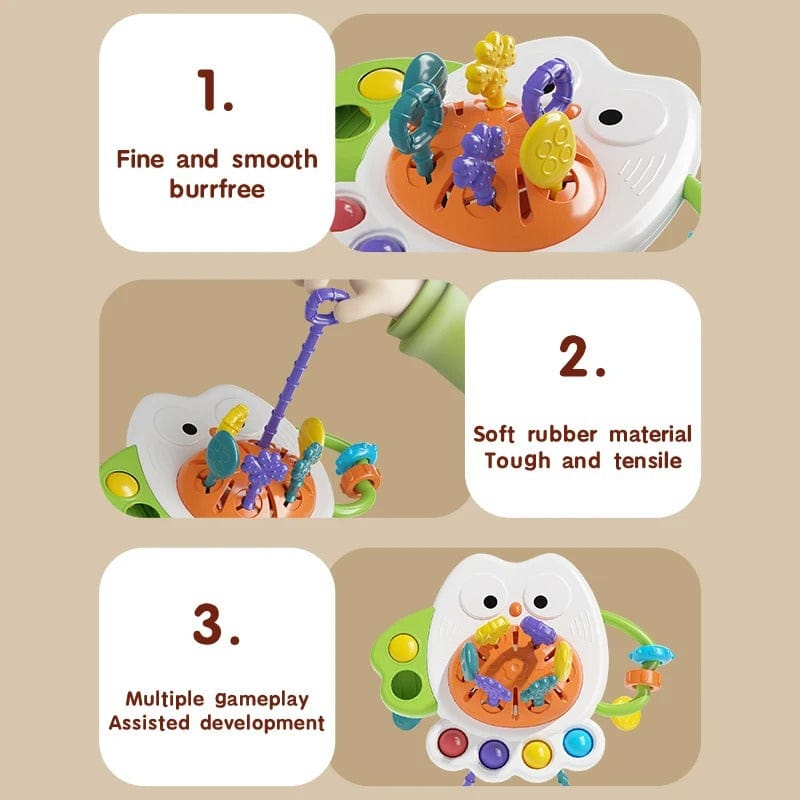 1.

Fine and smooth burrfree

2.

Soft rubber material
Tough and tensile

3.

Multiple gameplay
Assisted development